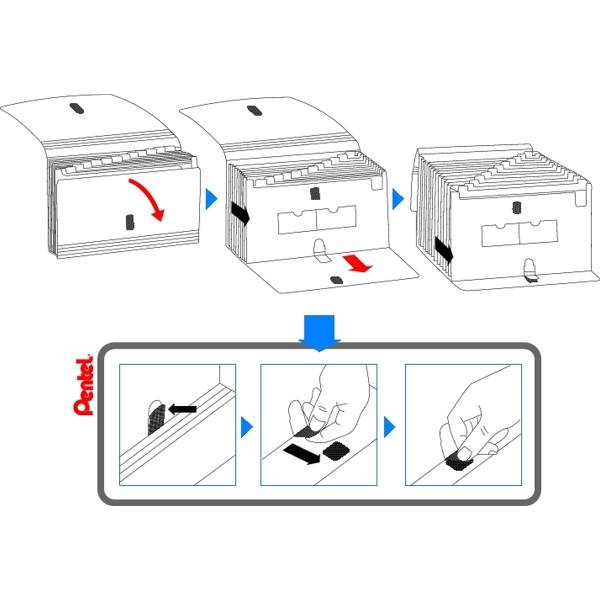 Pentel