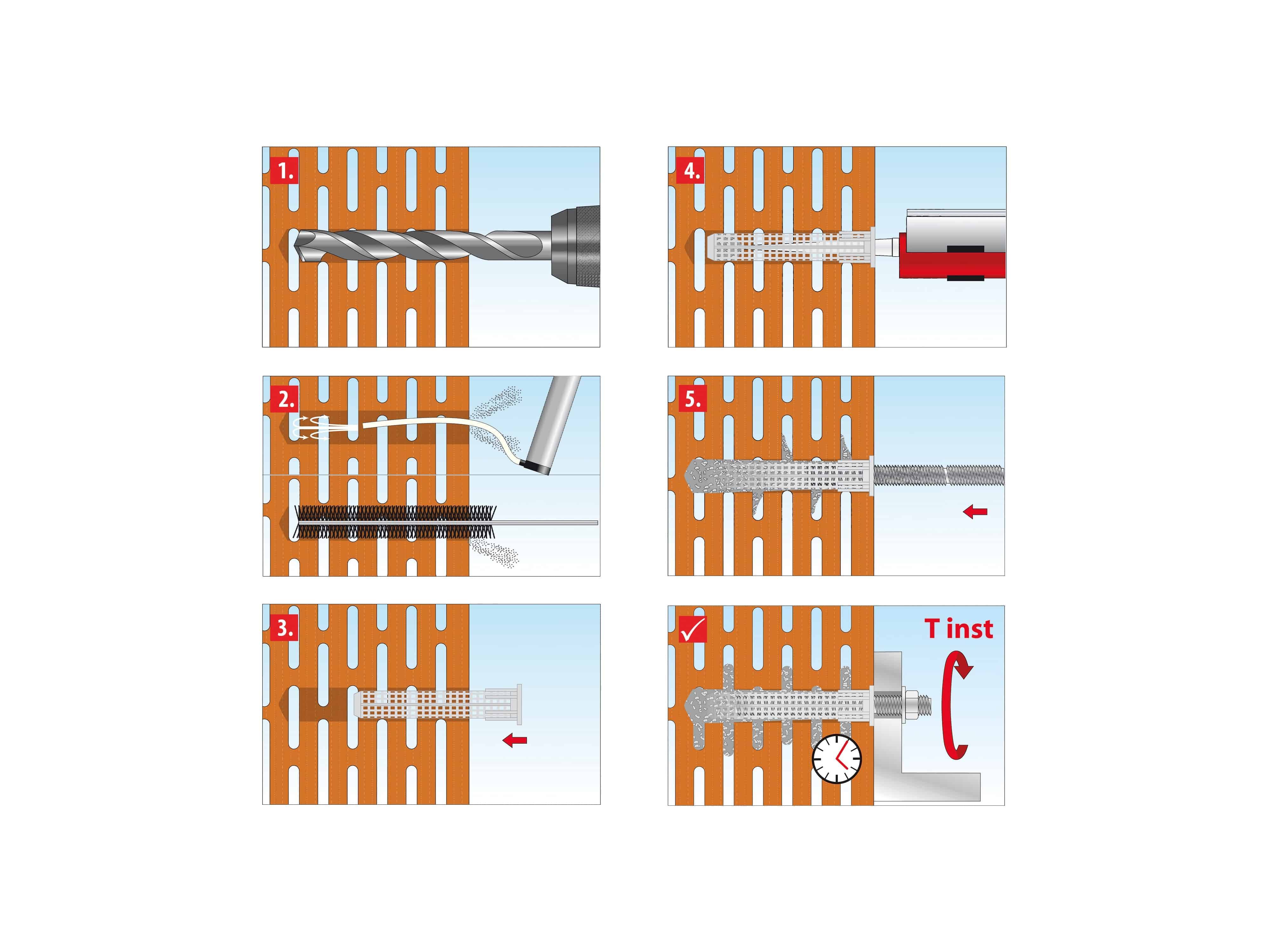 1.

2.

3.

4.

5.

✓

T inst