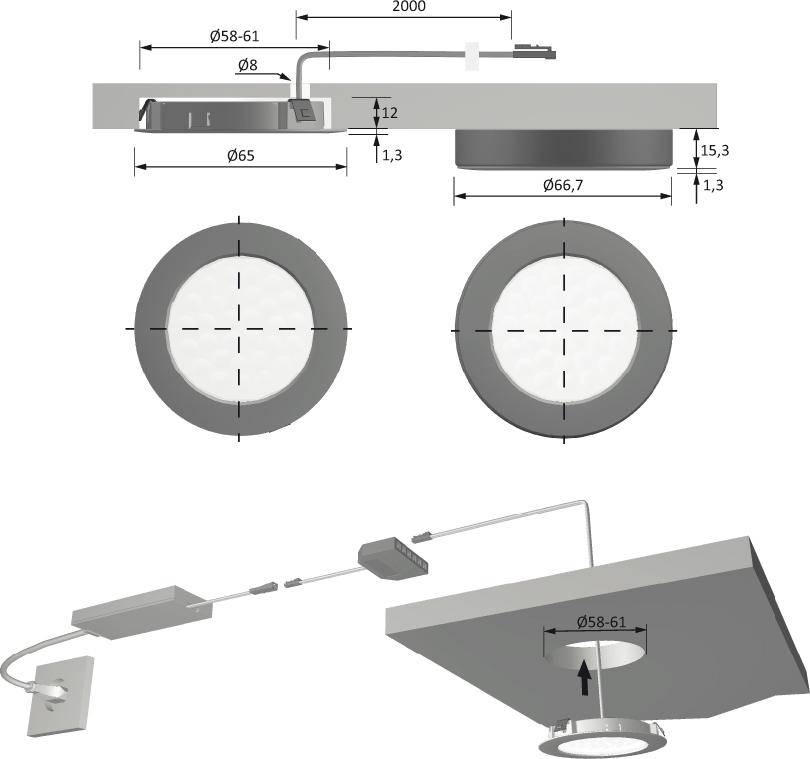 2000
Ø58-61
Ø8
12
1,3
Ø65
15,3
1,3
Ø66,7
Ø58-61