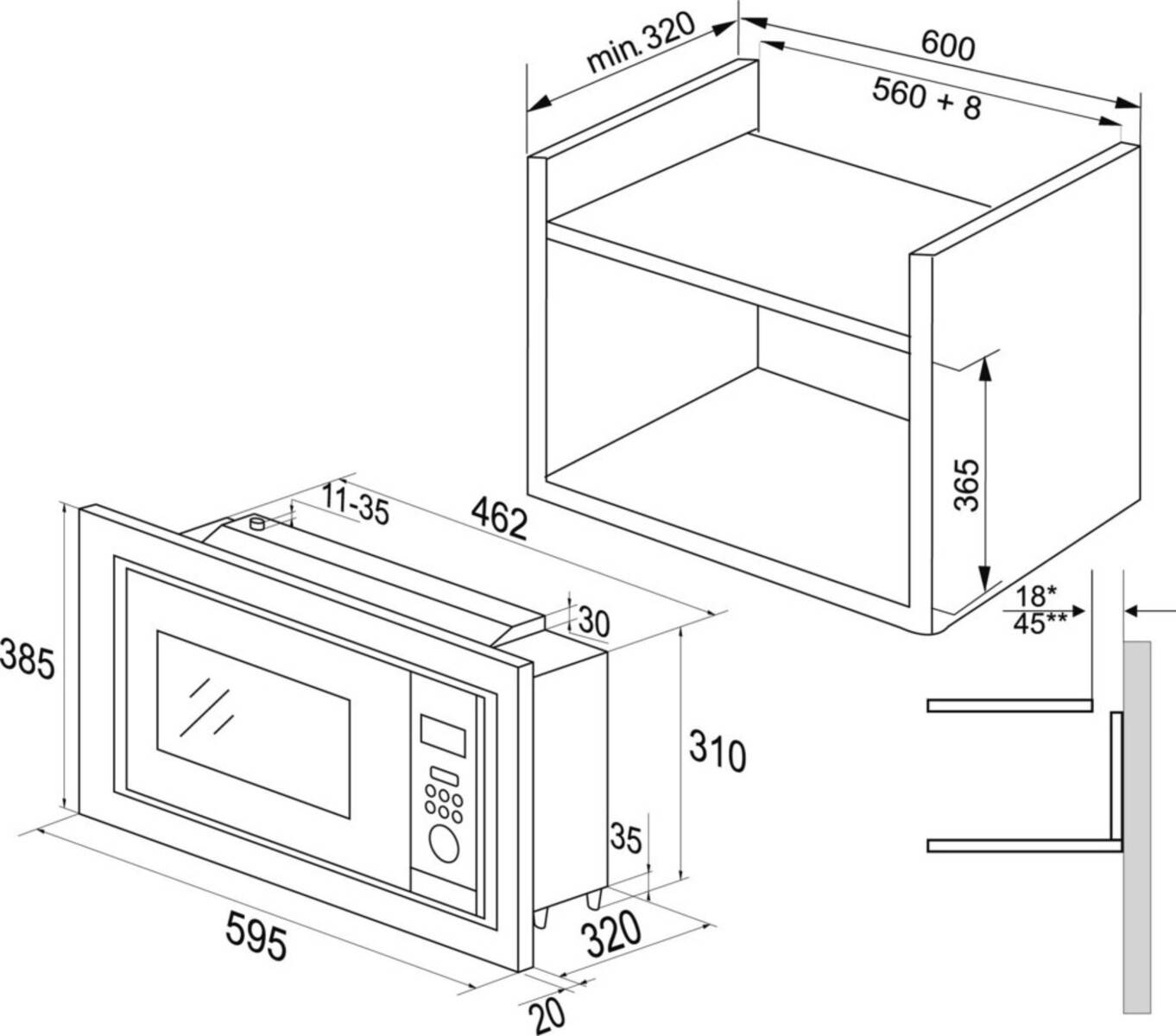 min. 320
600
560 + 8
365
18*
45**
11-35
462
30
385
310
35
320
595
20