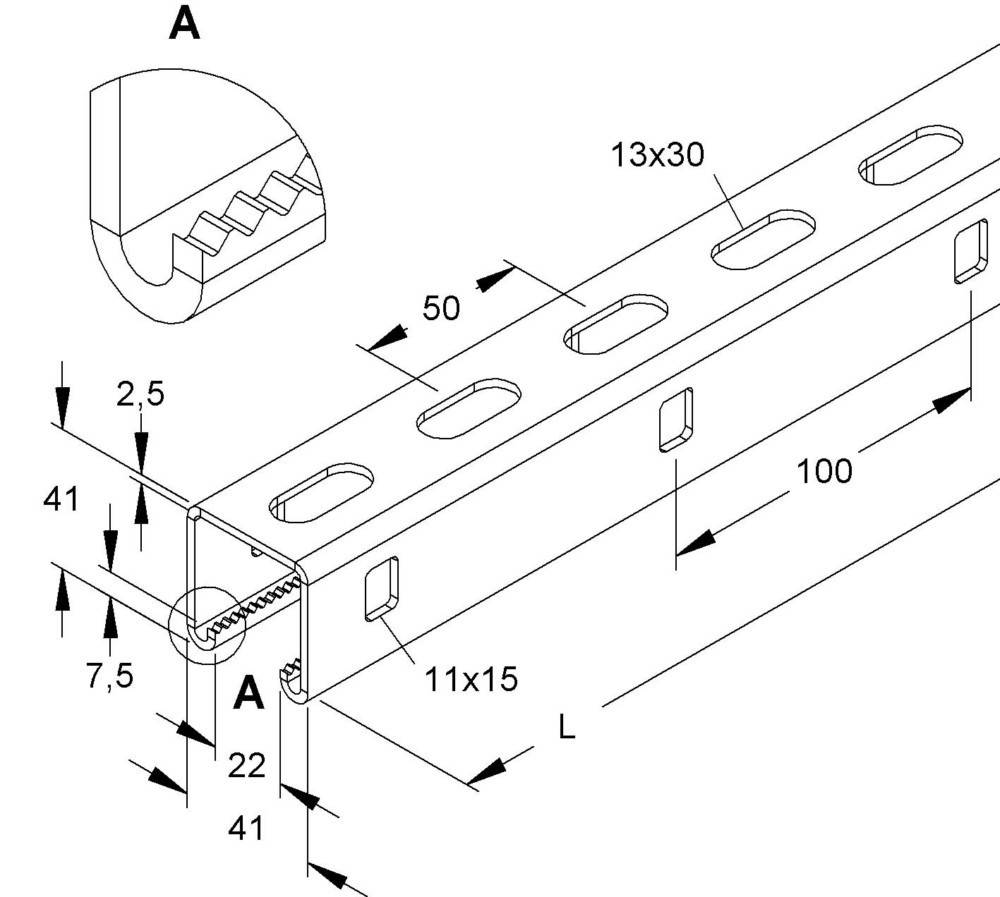 A

13x30

50

2,5

41

100

7,5

A

11x15

L

22

41