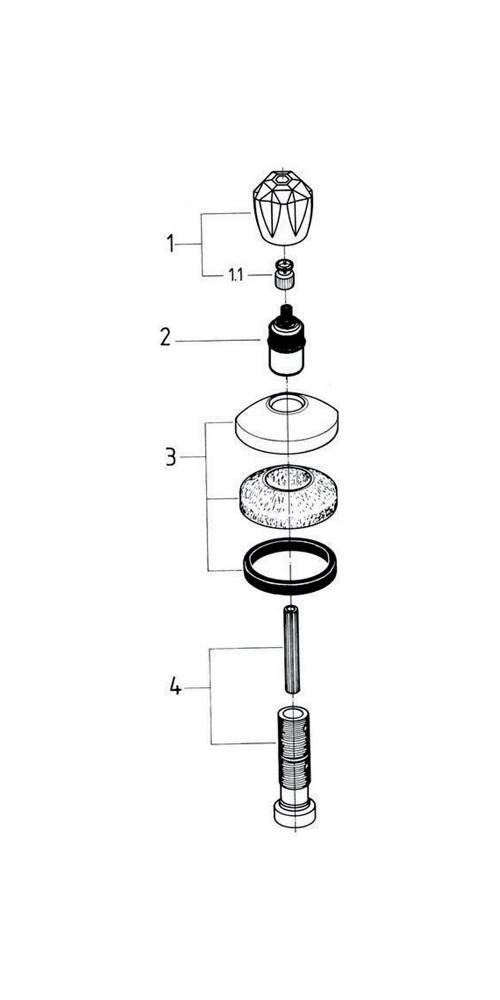 1
1.1
2
3
4