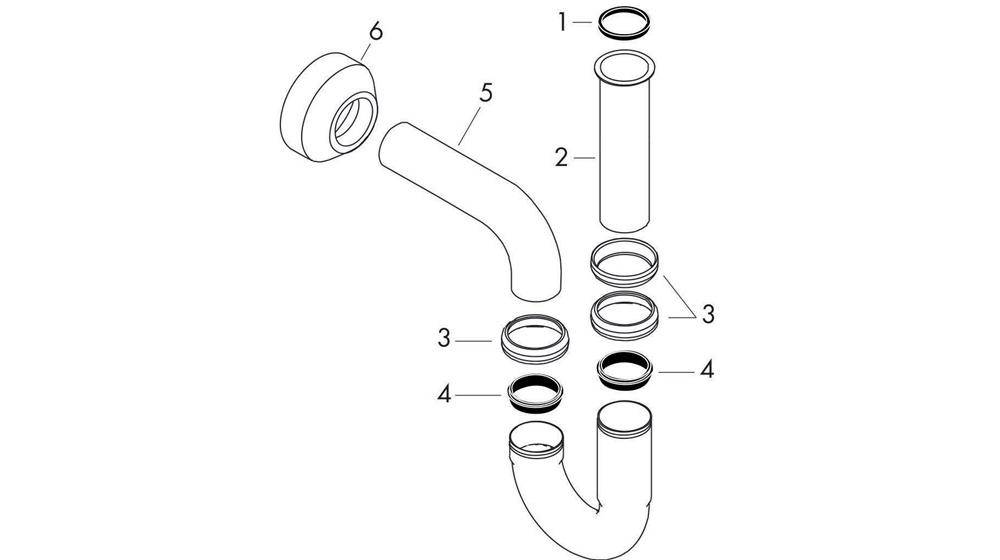 6
5
1
2
3
3
4
4