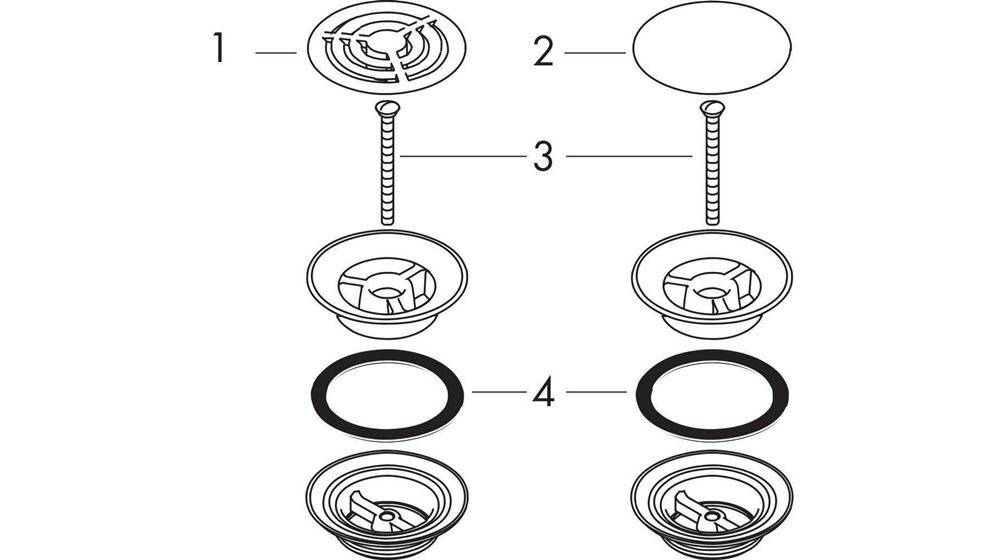 1
2
3
4