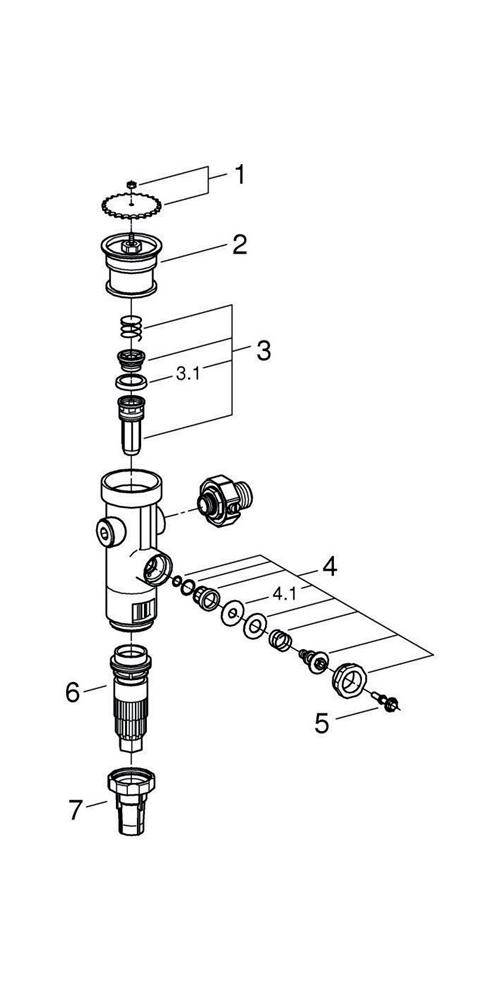 1
2
3
3.1
4
4.1
6
5
7