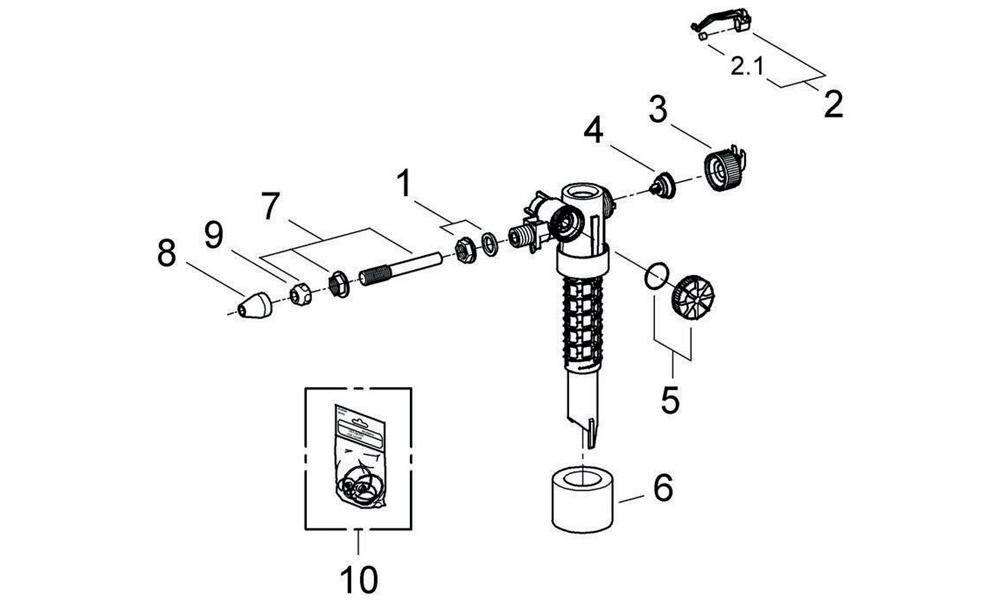 2.1
2
3
4
1
7
9
8
5
6
10