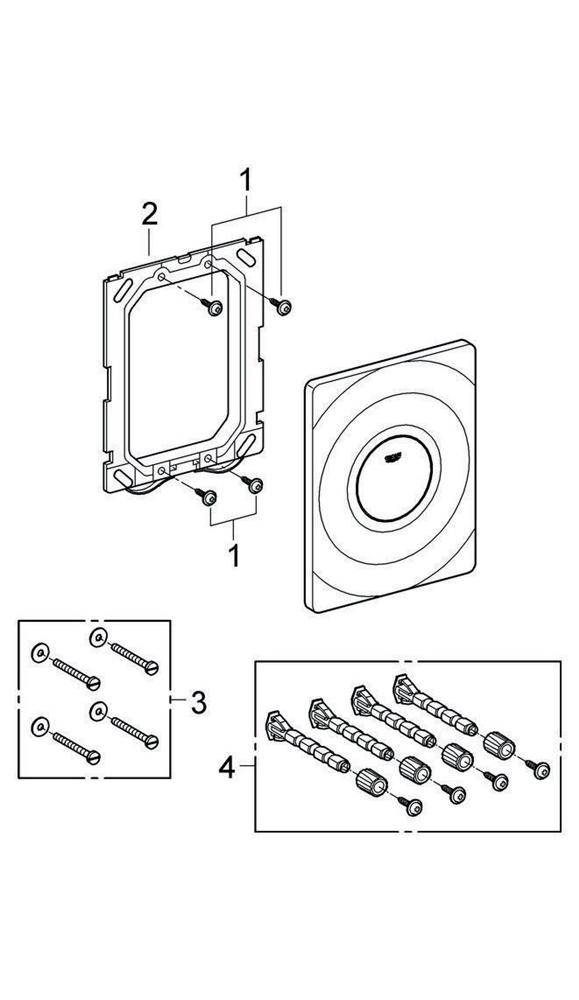 1
2
1
3
4