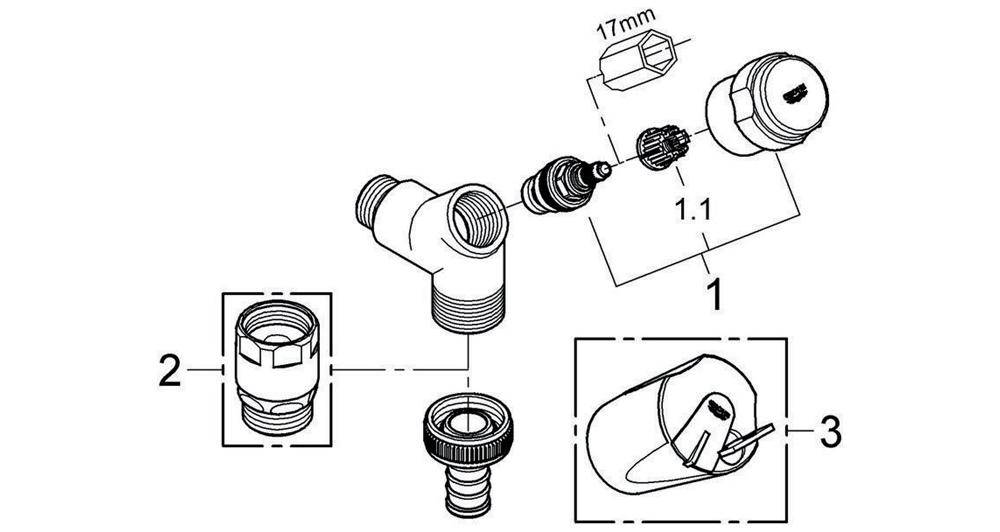 17mm

1.1

1

2

3