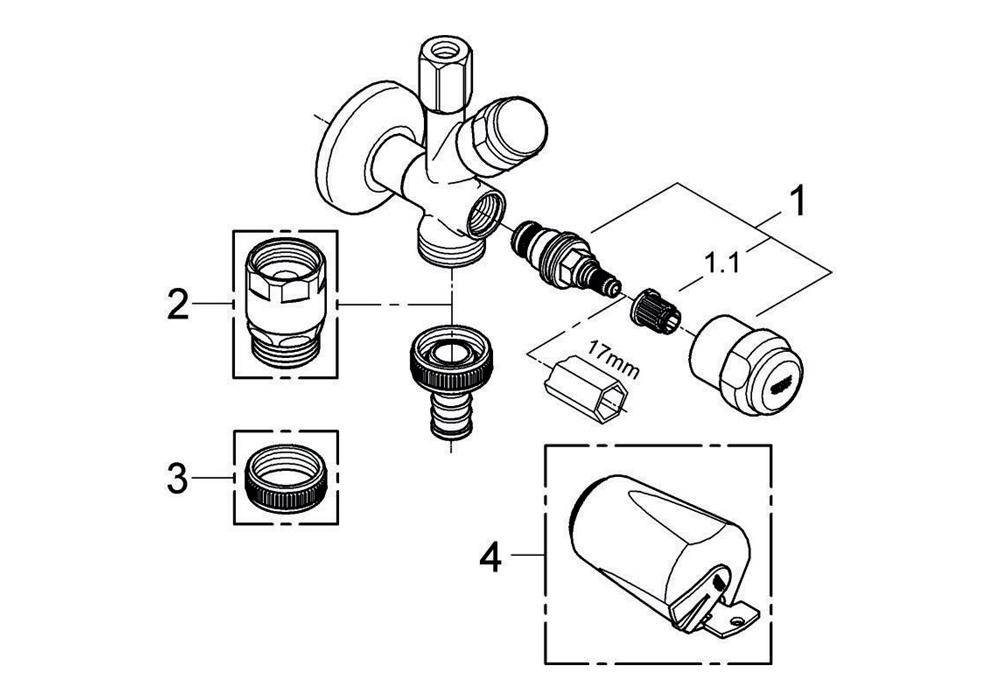 1
1.1
2
17mm
3
4