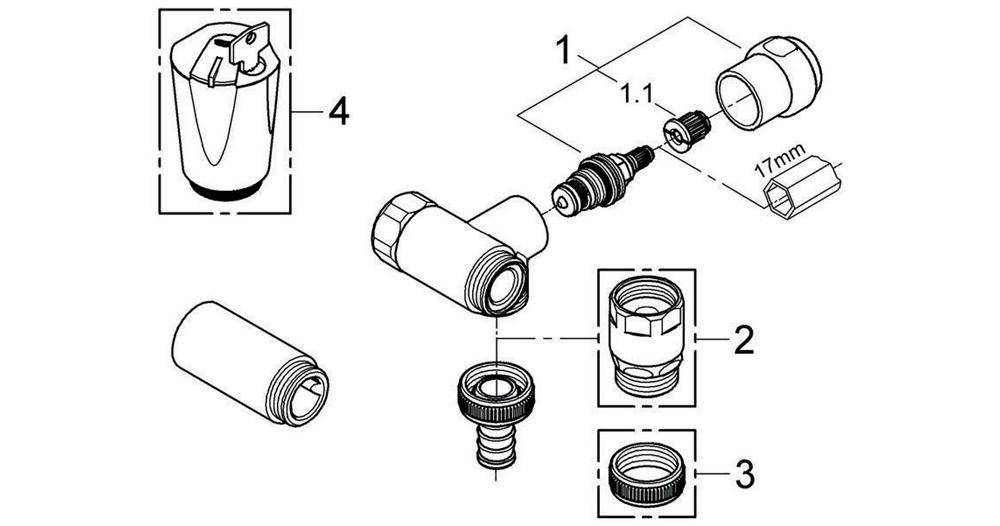 4

1

1.1

17mm

2

3