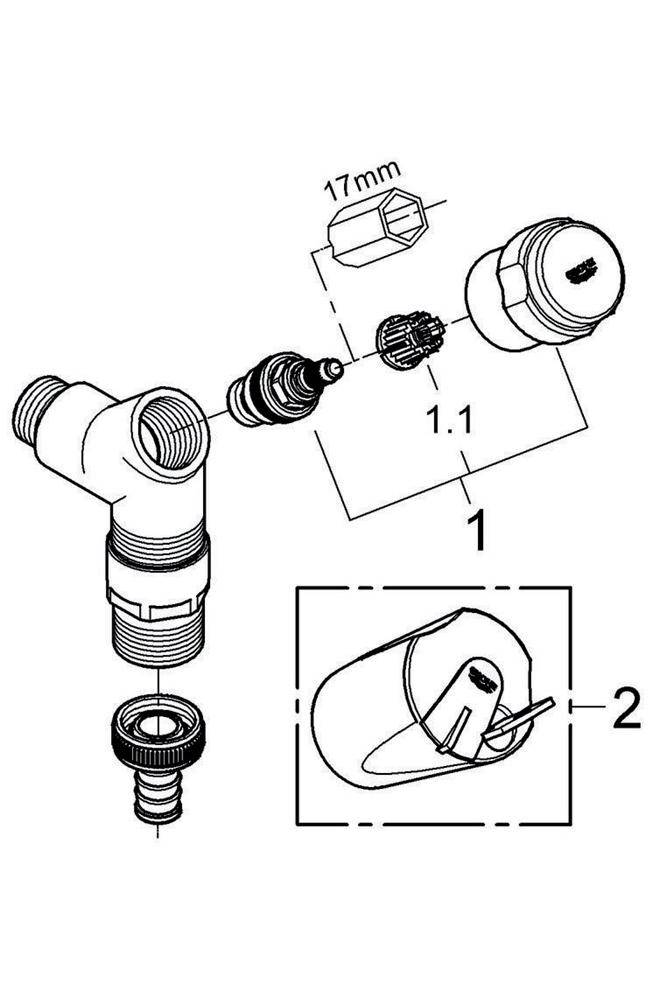 17mm

1.1

1

2