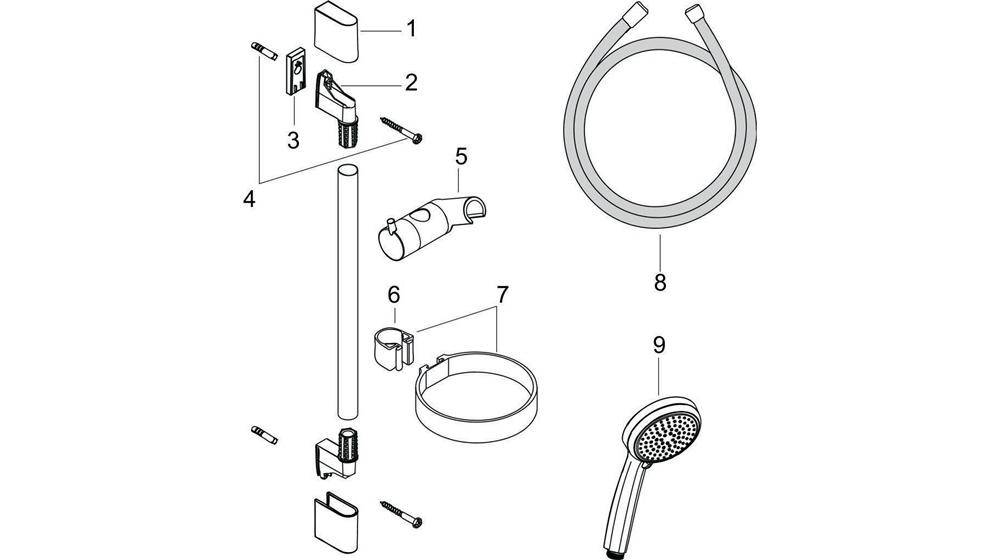 1
2
3
4
5
6
7
8
9