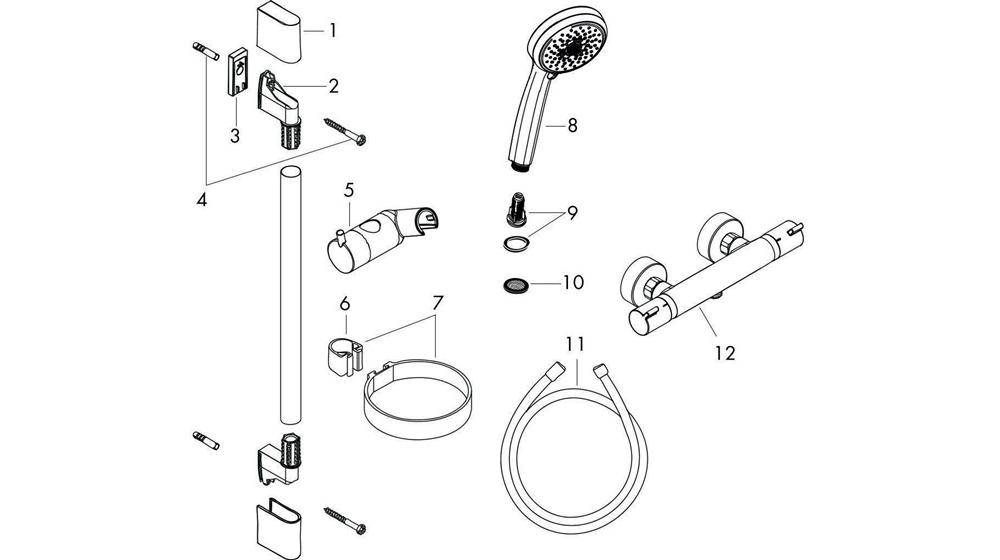 1
2
3
4
5
6
7
8
9
10
11
12