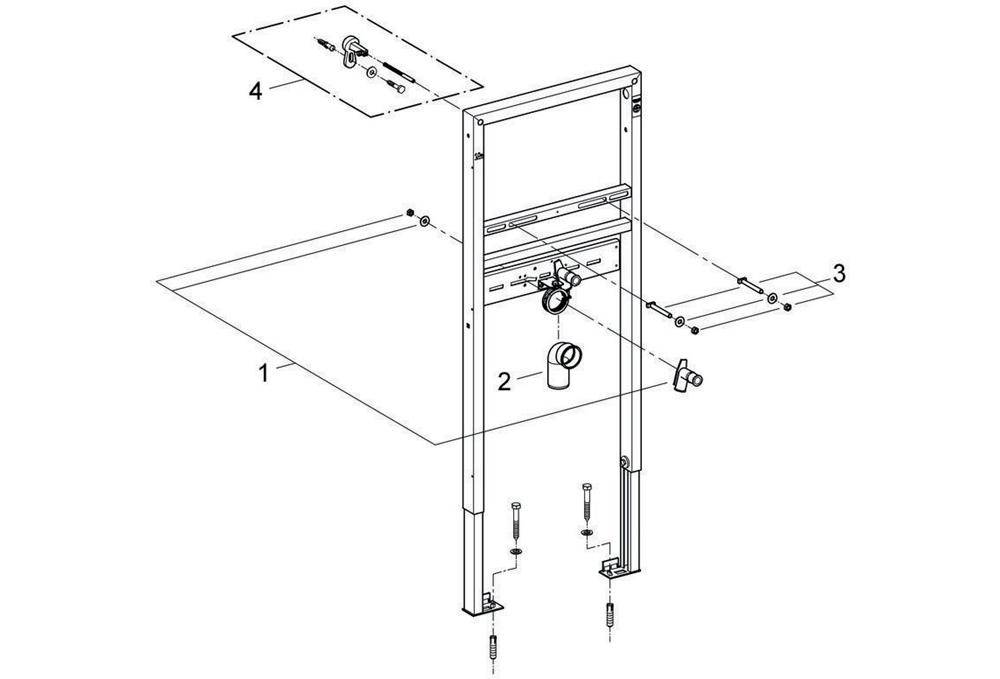 4

3

1

2