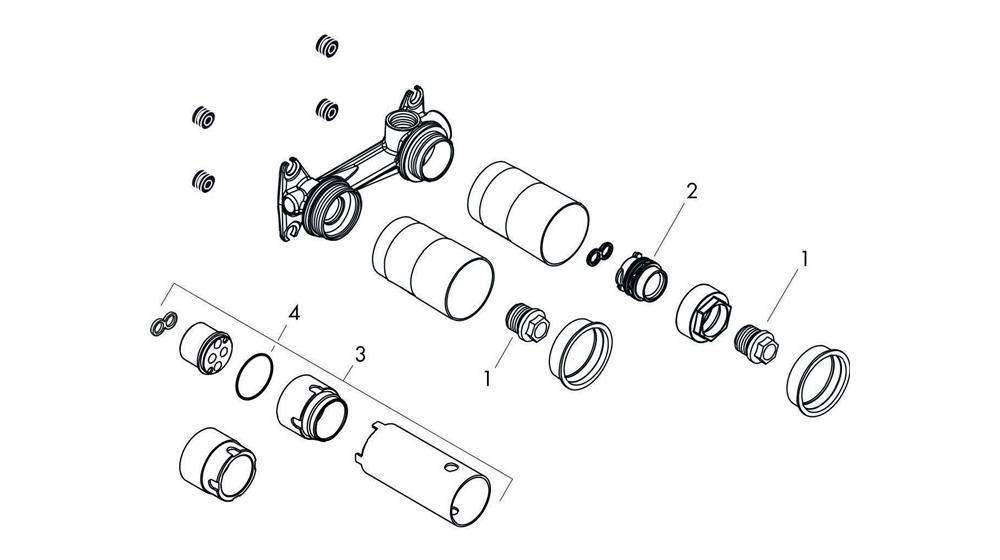 2
1
4
3
1