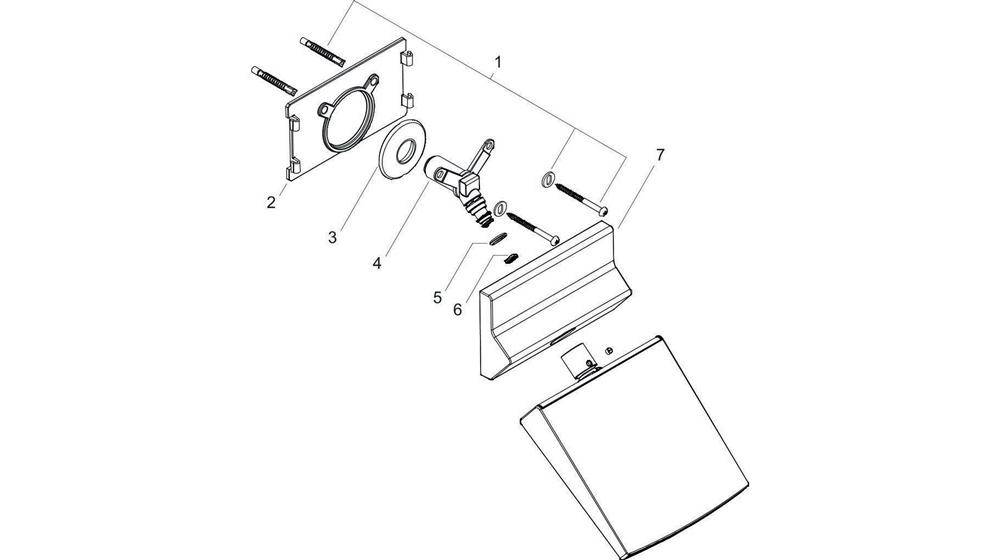 1
7
2
3
4
5
6