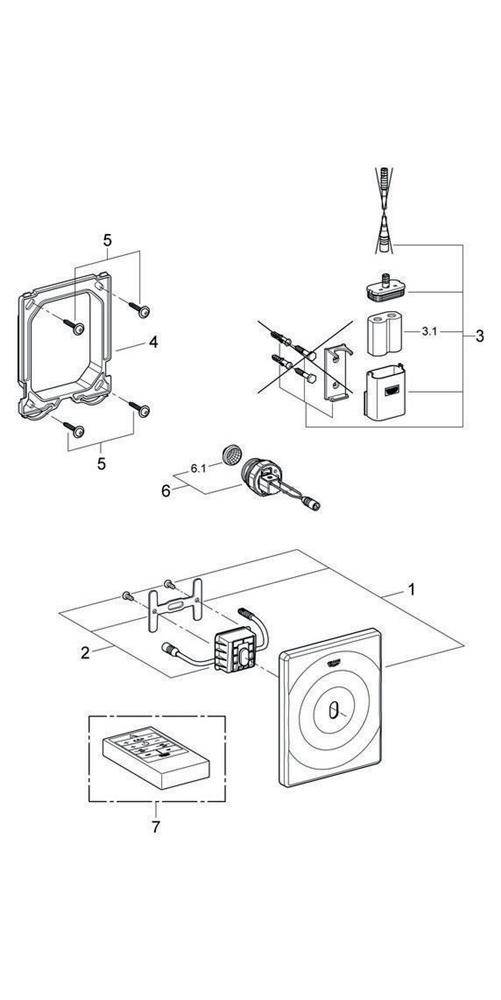 5
4
5
3.1
3
6.1
6
1
2
7