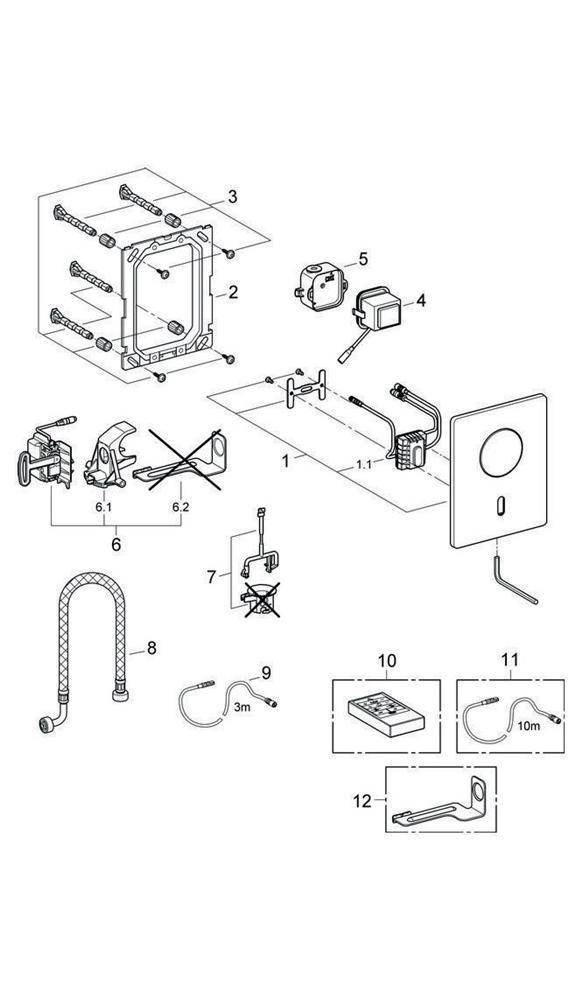 3
2
5
4
1
1.1
6.1
6.2
6
7
8
9
3m
10
11
10m
12