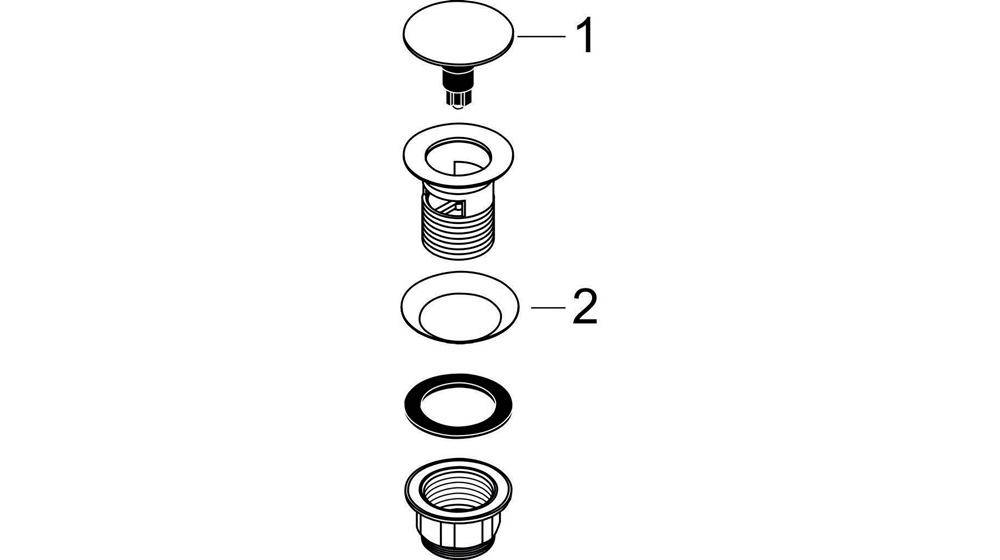 1

2