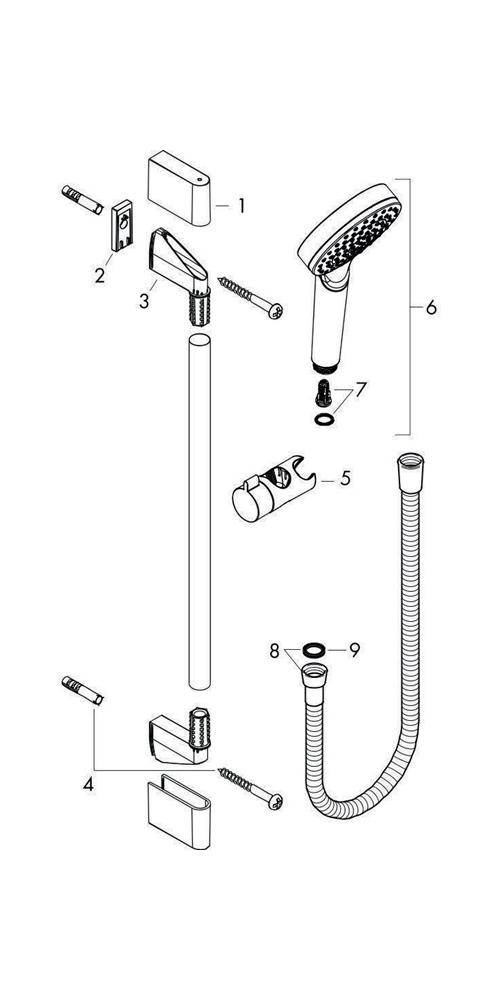 1
2
3
6
7
5
8
9
4