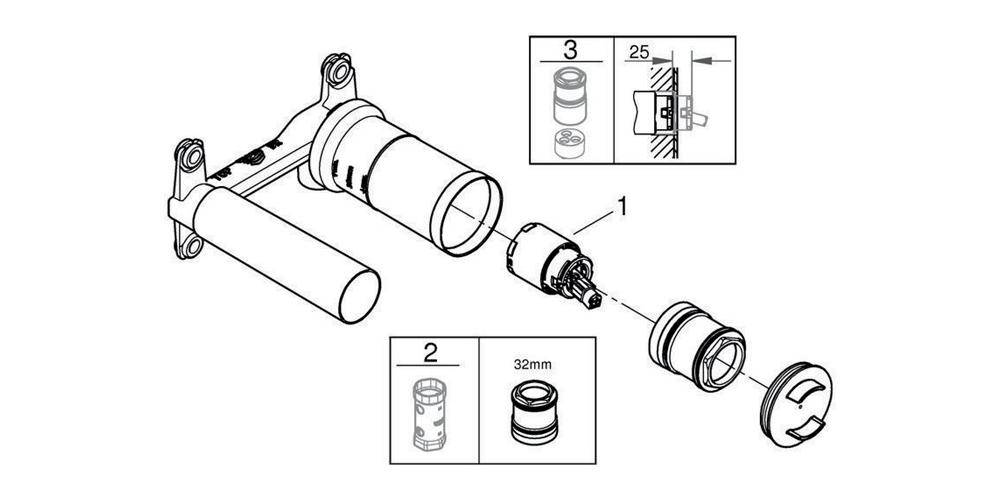 3
25
1
2
32mm