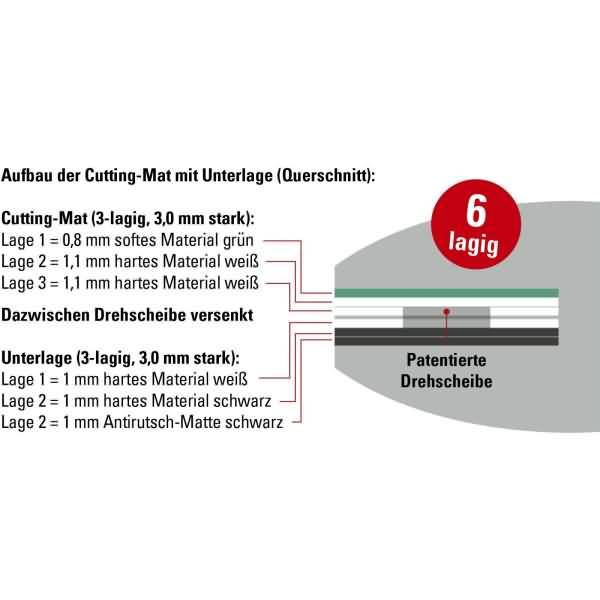 Aufbau der Cutting-Mat mit Unterlage (Querschnitt):

Cutting-Mat (3-lagig, 3,0 mm stark):
Lage 1 = 0,8 mm softes Material grün
Lage 2 = 1,1 mm hartes Material weiß
Lage 3 = 1,1 mm hartes Material weiß

Dazwischen Drehscheibe versenkt

Unterlage (3-lagig, 3,0 mm stark):
Lage 1 = 1 mm hartes Material weiß
Lage 2 = 1 mm hartes Material schwarz
Lage 2 = 1 mm Antirutsch-Matte schwarz

6 lagig

Patentierte Drehscheibe