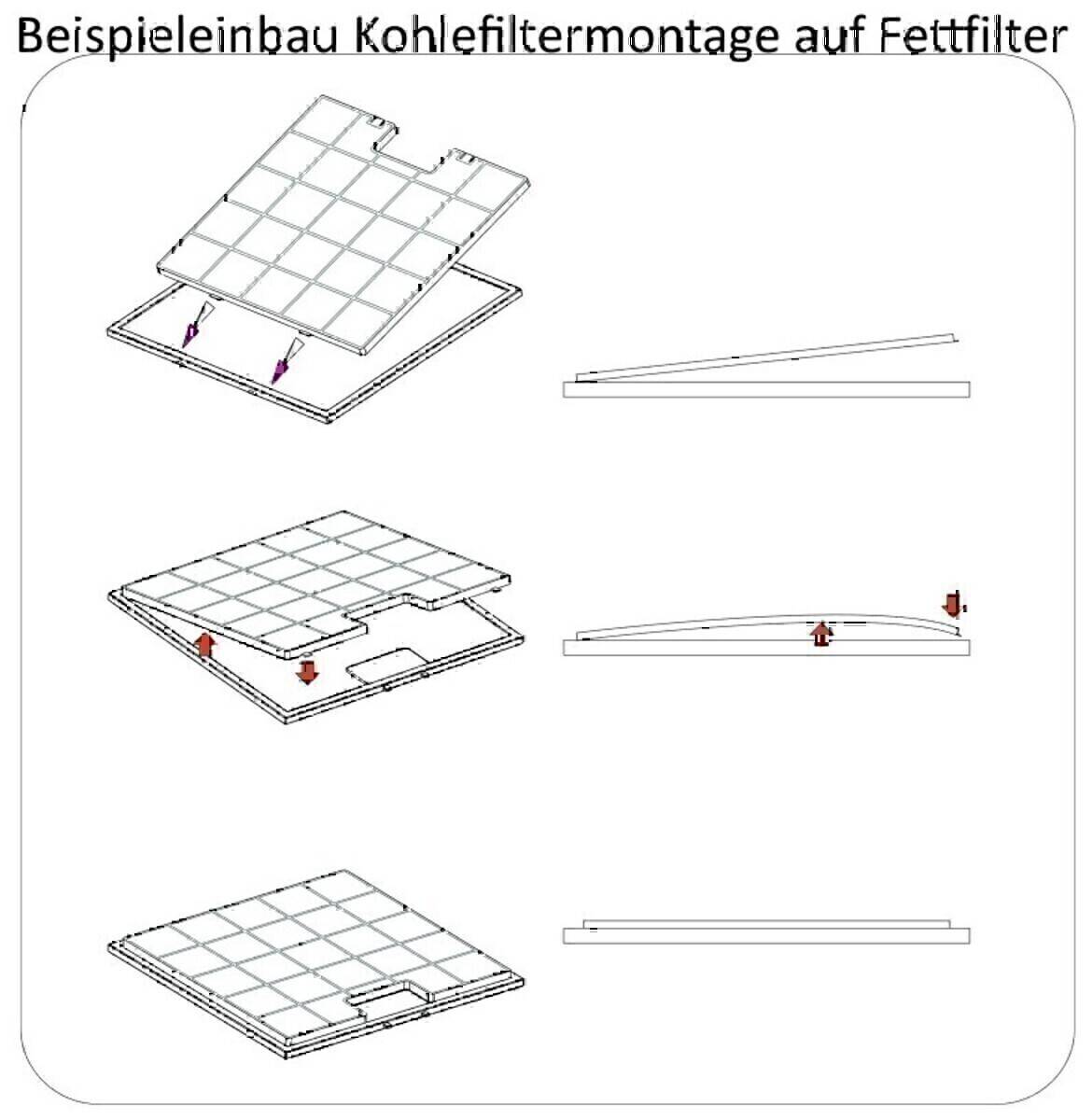 Beispieleinbau Kohlefiltermontage auf Fettfilter