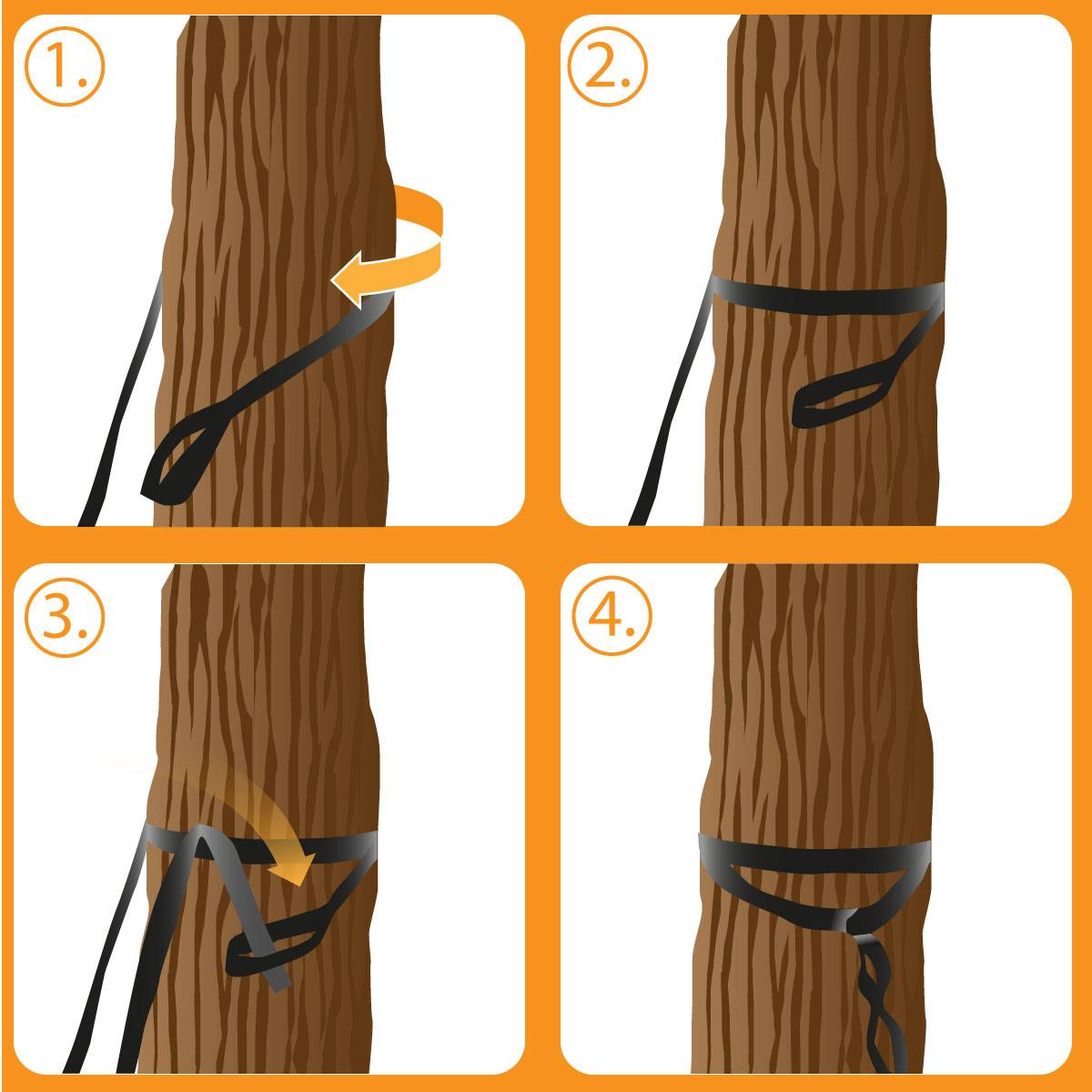 1.

2.

3.

4.