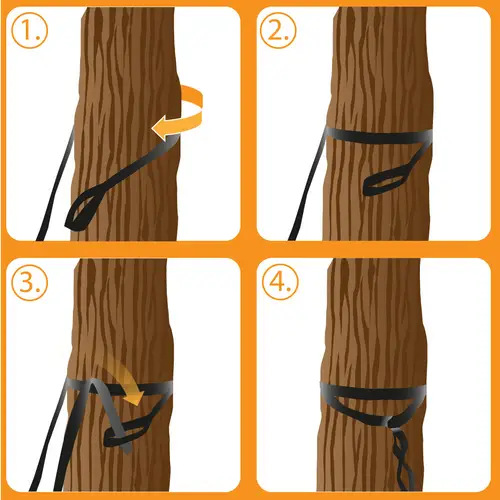 1.

2.

3.

4.