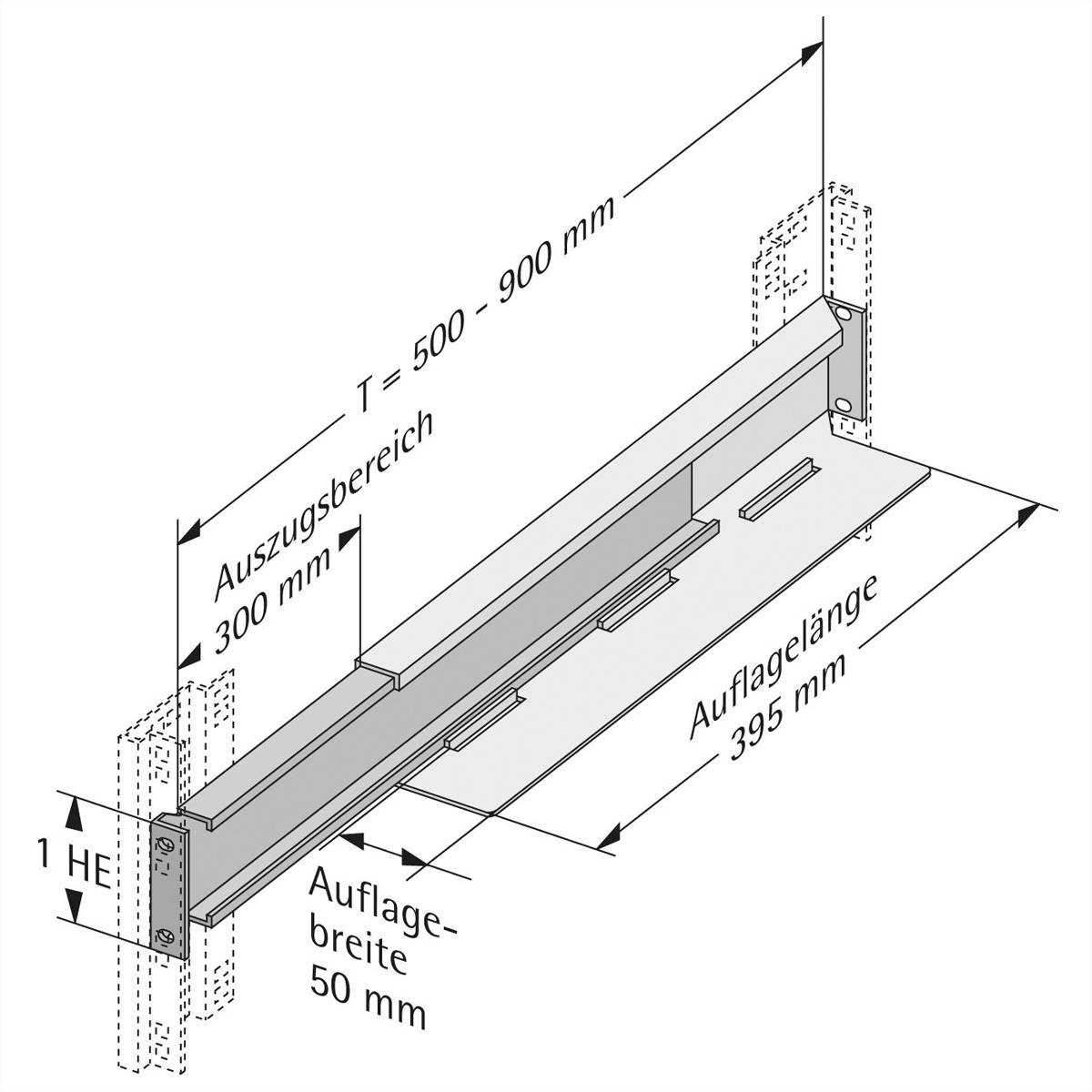 T = 500 - 900 mm

Auszugsbereich
300 mm

Auflagelänge
395 mm

1 HE

Auflagebreite
50 mm