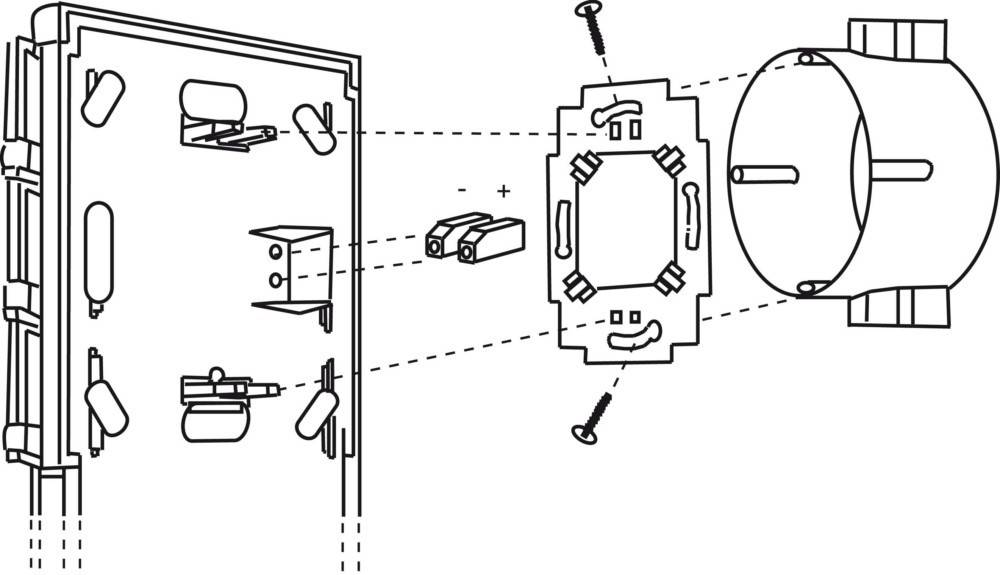 - +