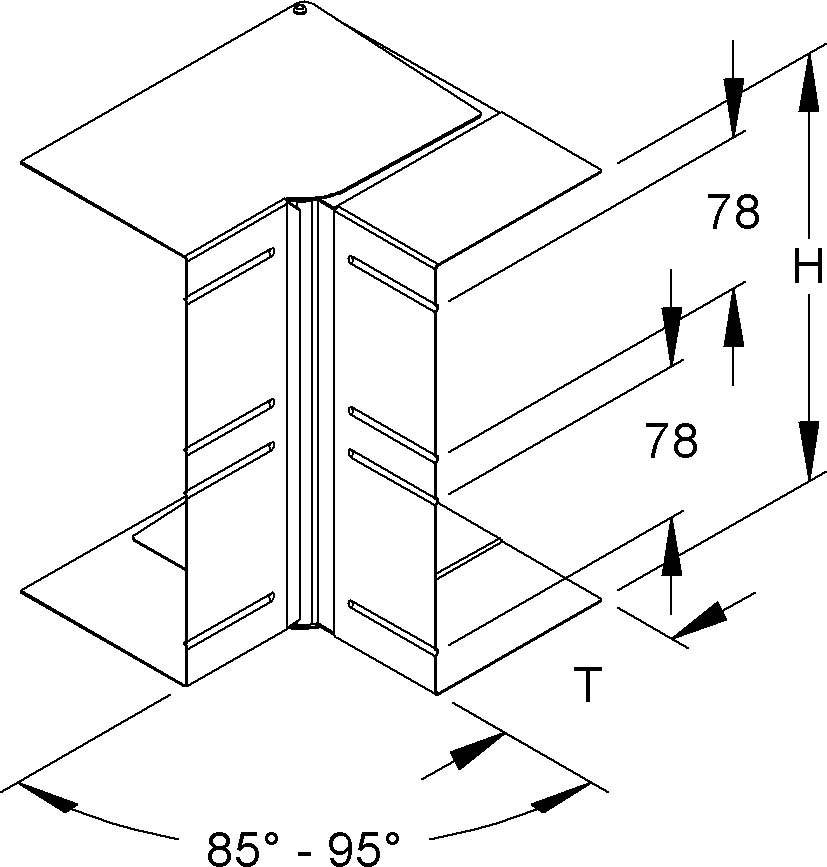 78
H
78
T
85° - 95°