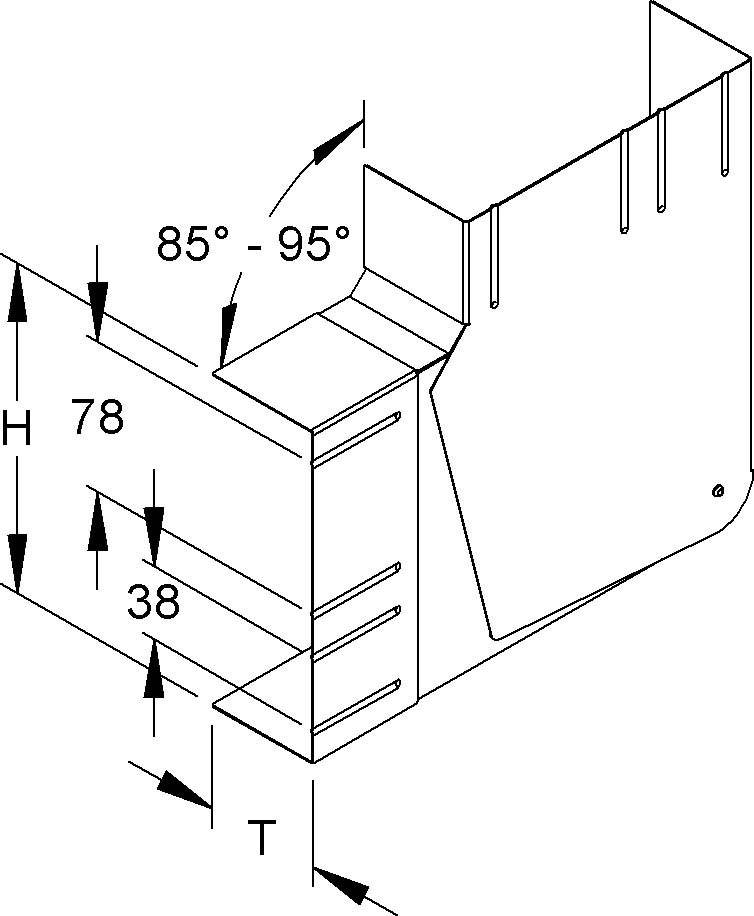 85° - 95°

H

78

38

T