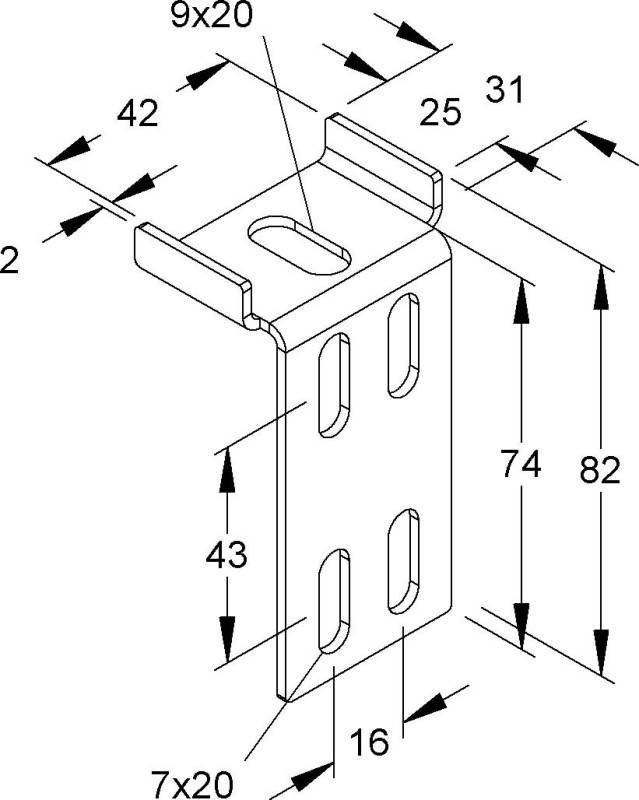 9x20
42
25
31
2
74
82
43
16
7x20