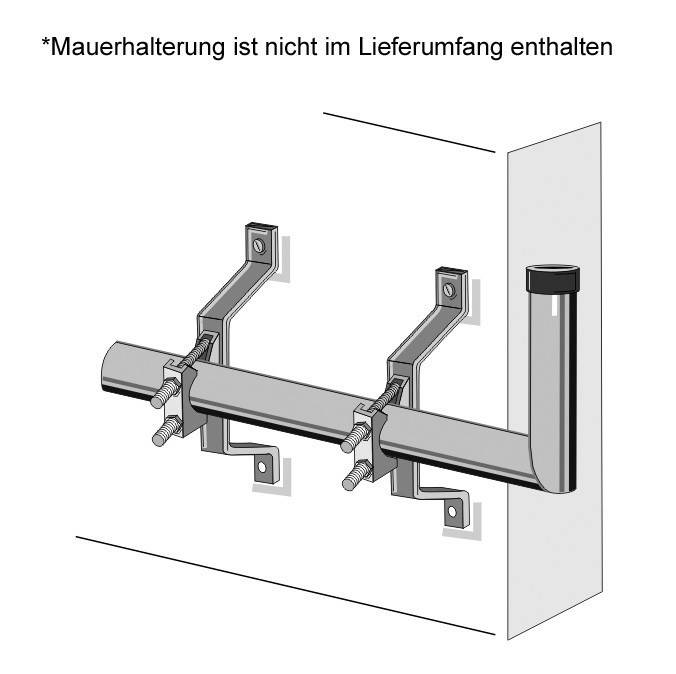 *Mauerhalterung ist nicht im Lieferumfang enthalten