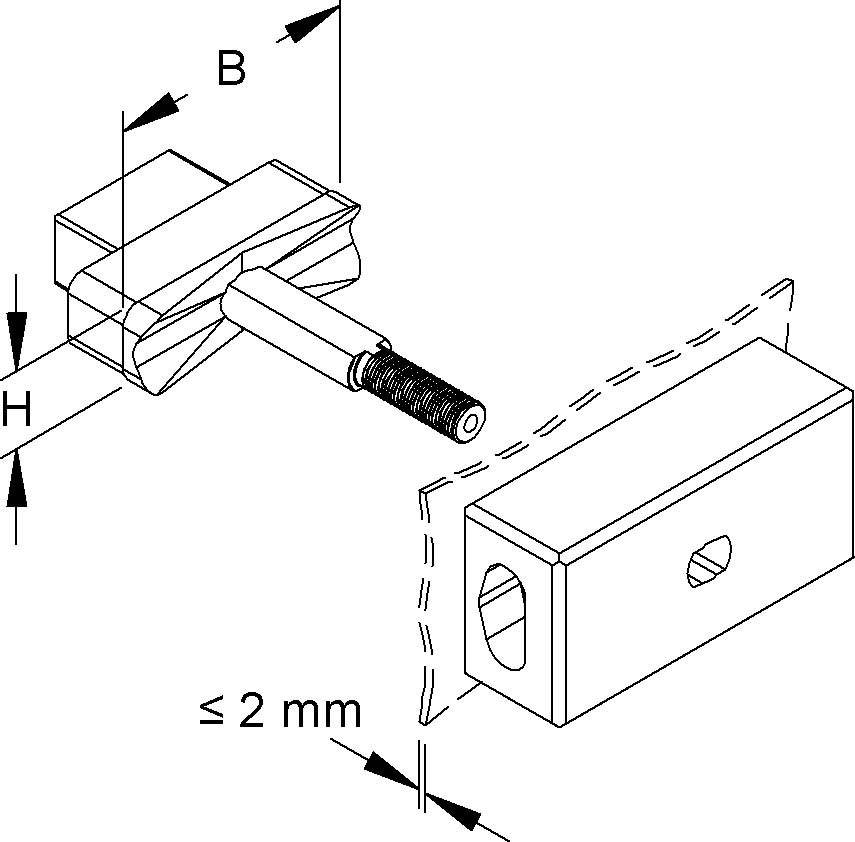 B

H

≤ 2 mm