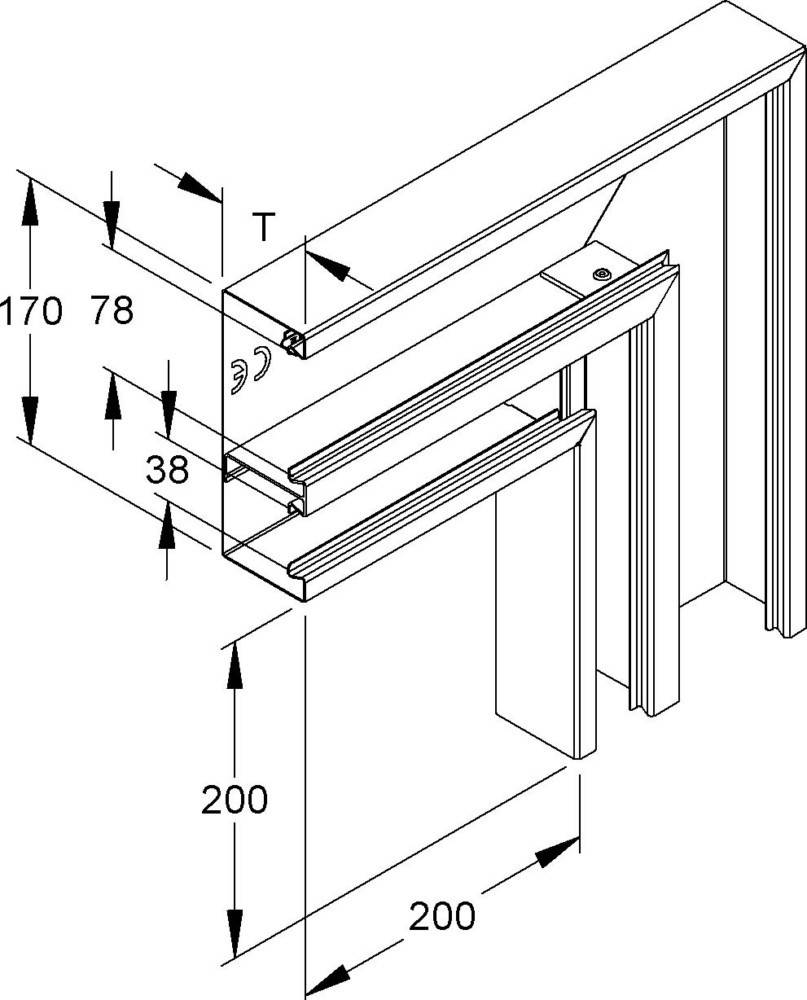 T
170
78
38
200
200