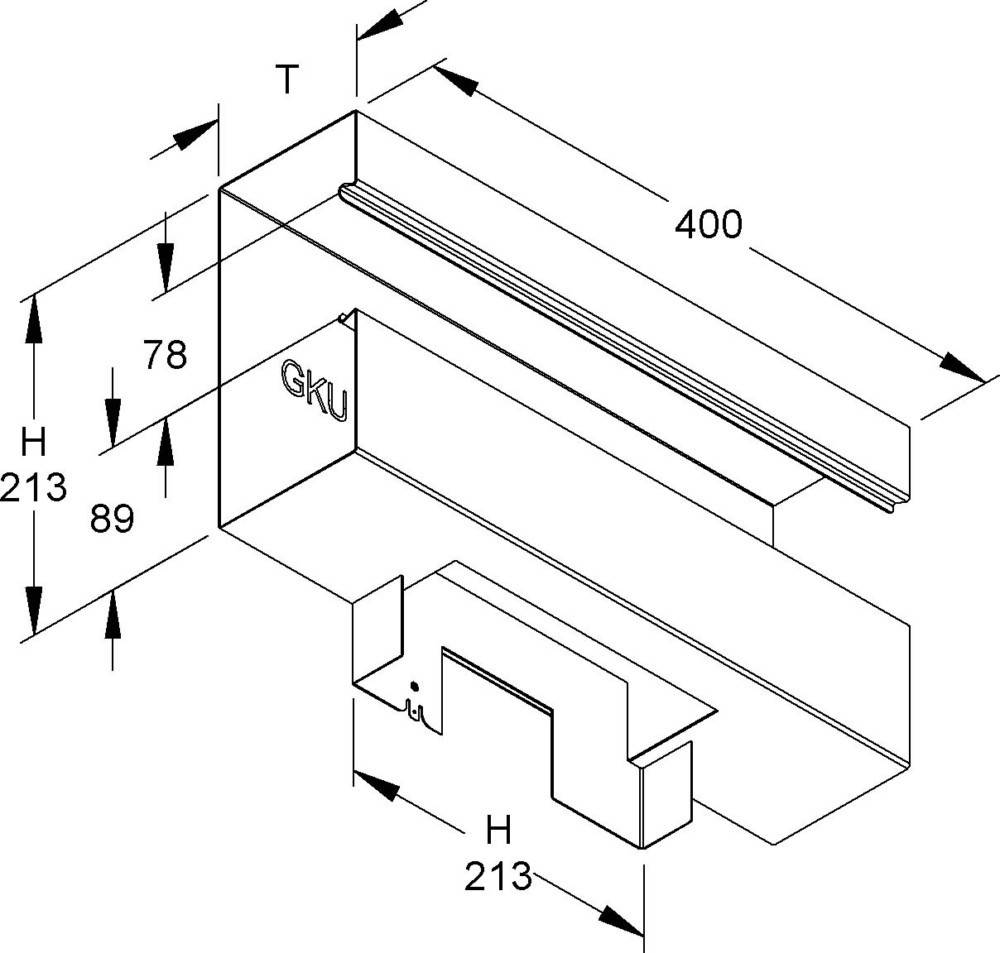 T

400

78

GKU

H
213

89

H
213