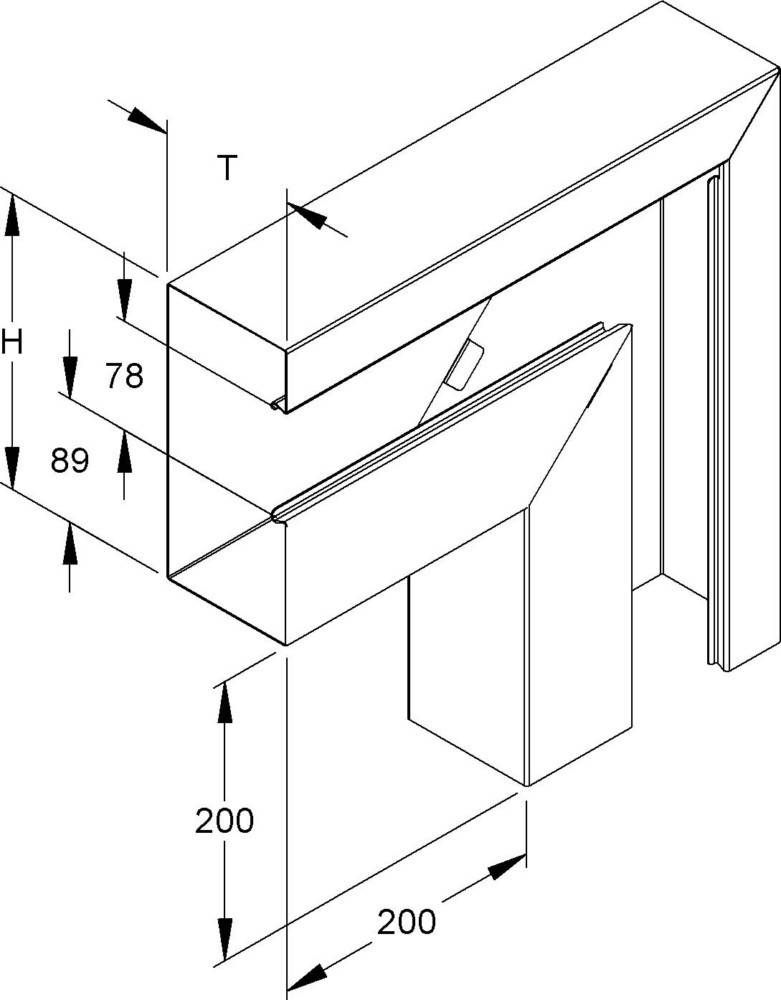 T
H
78
89
200
200