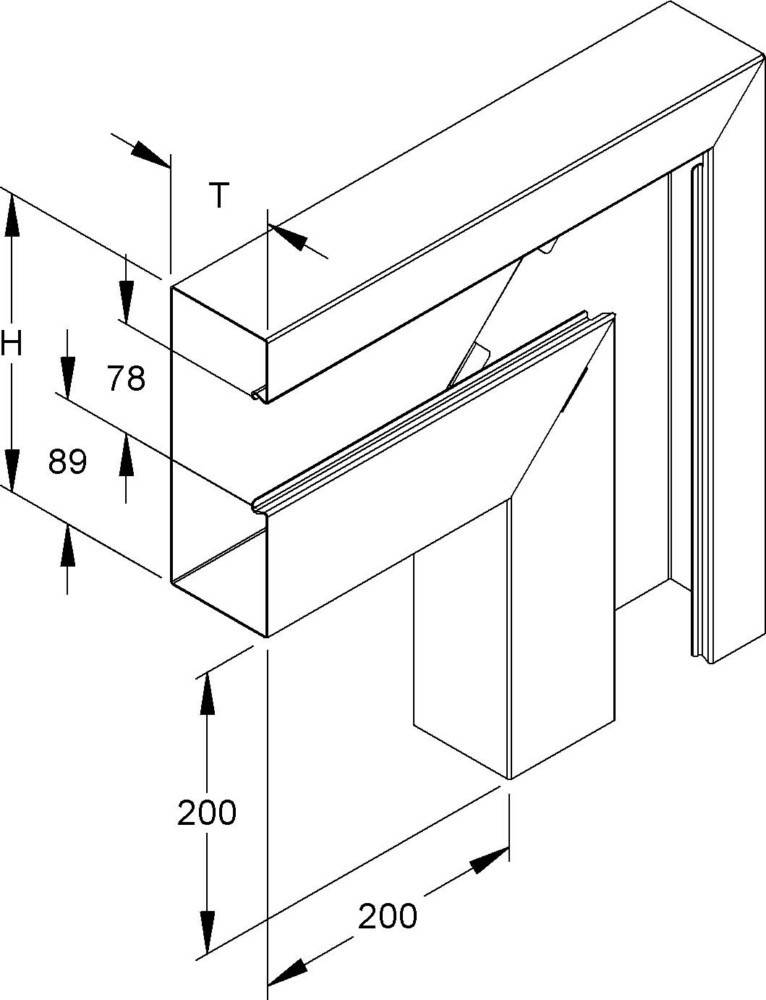 T
H
78
89
200
200