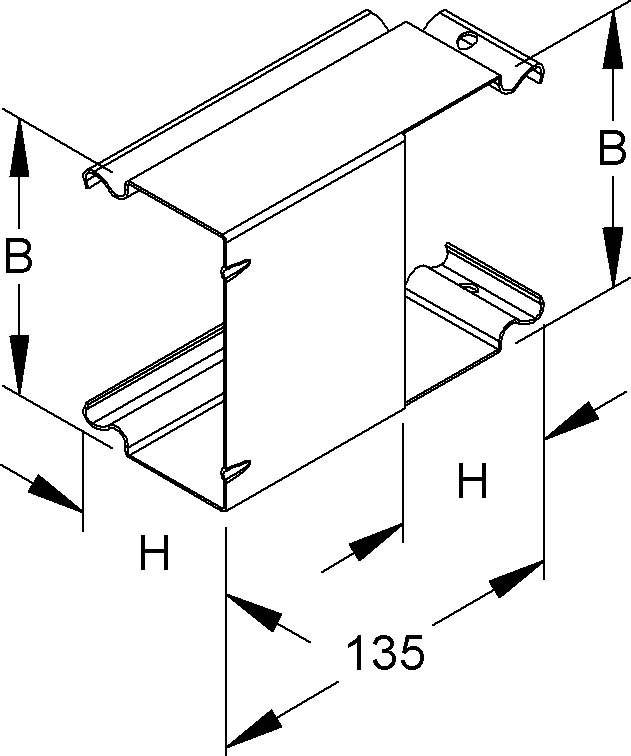 B

B

H

H

135