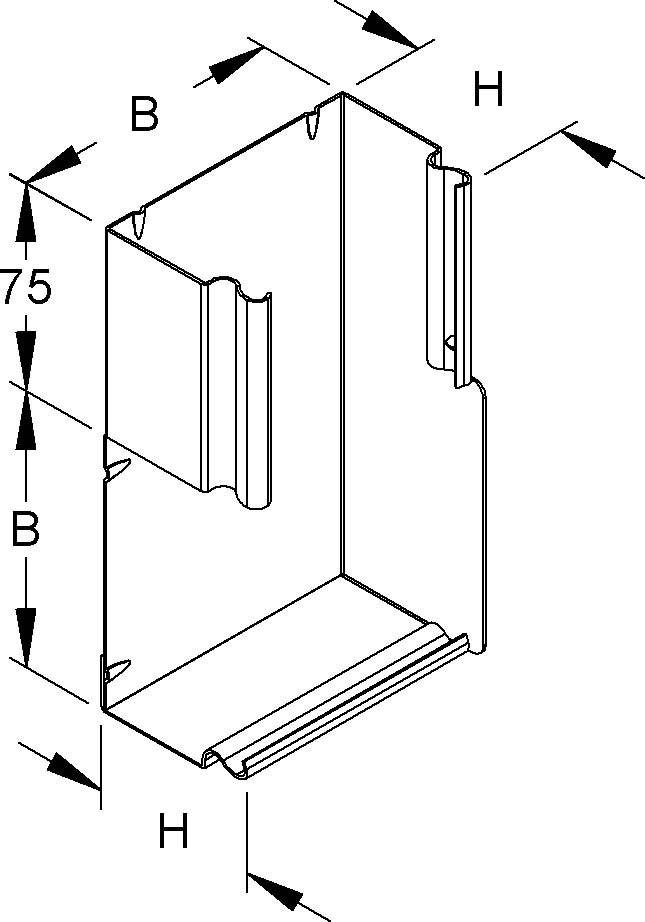 B

H

75

B

H