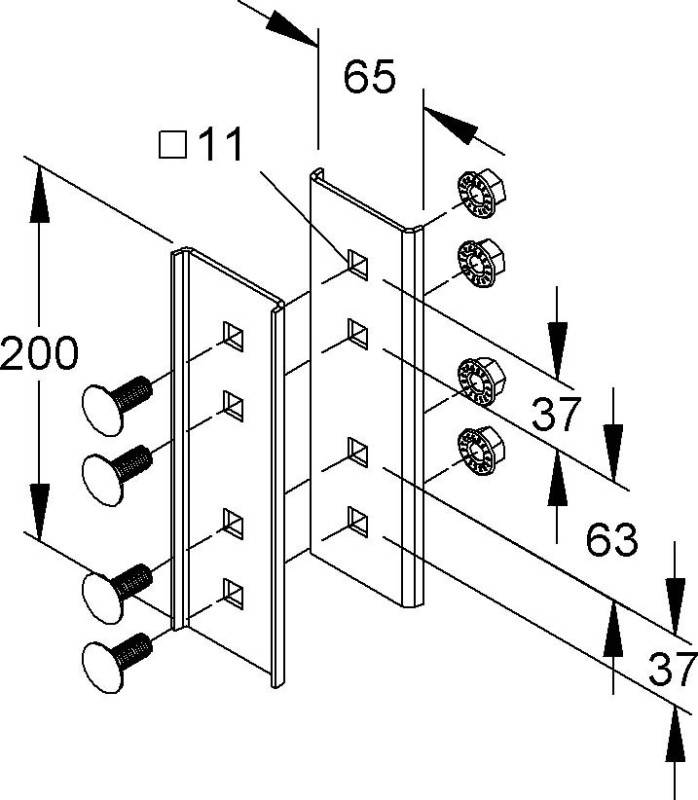 65
□11
200
37
63
37