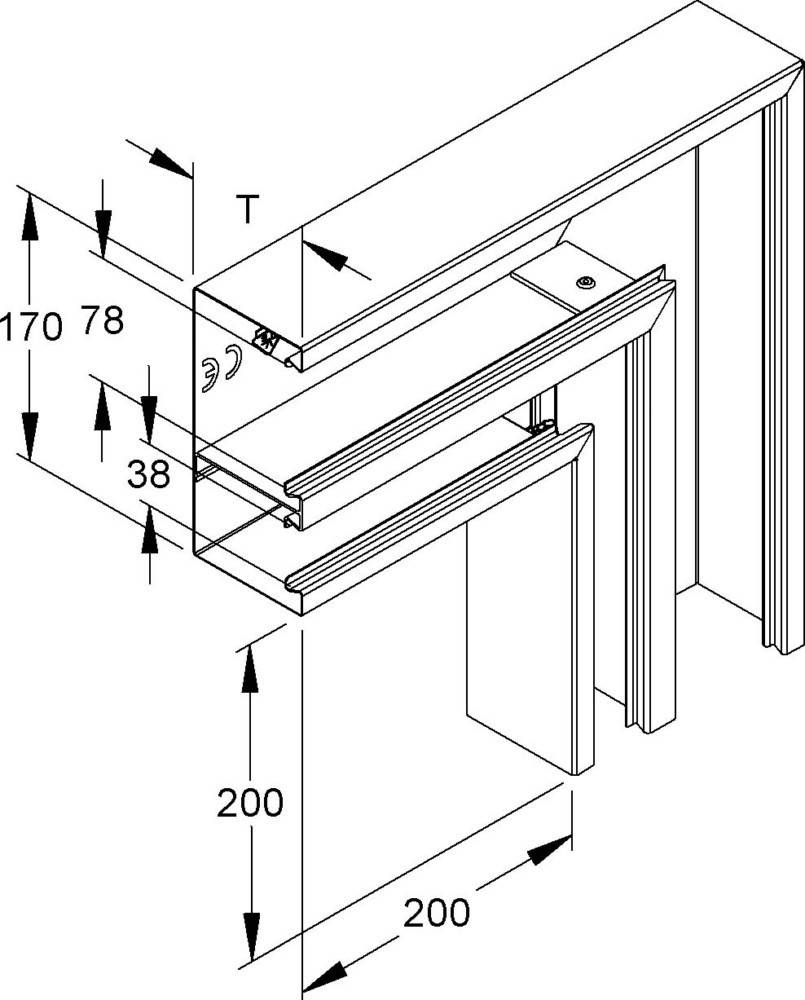 T

170

78

38

200

200