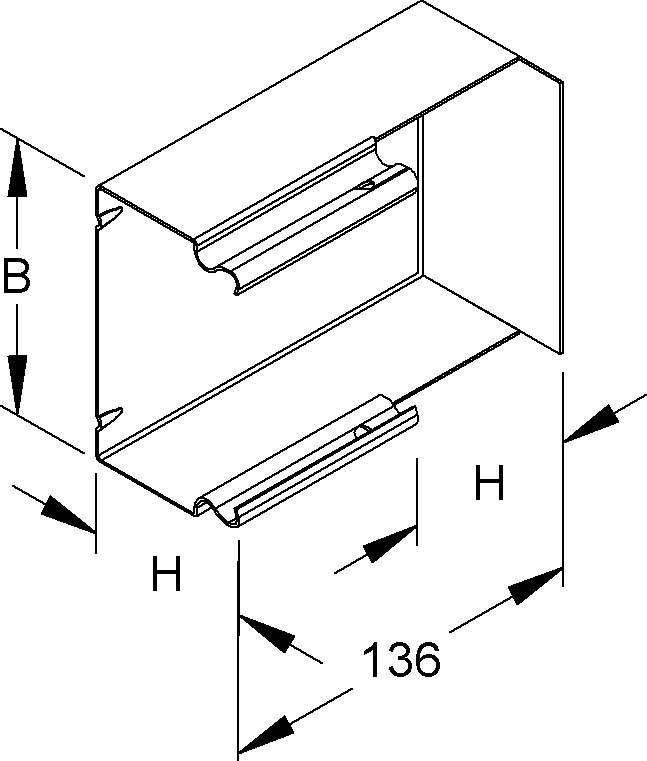 B

H

H

136