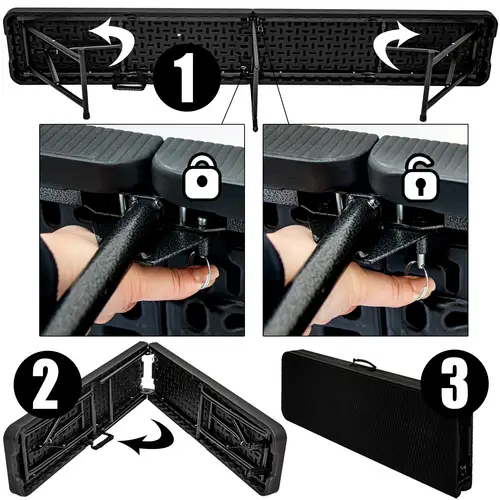 1

2

3