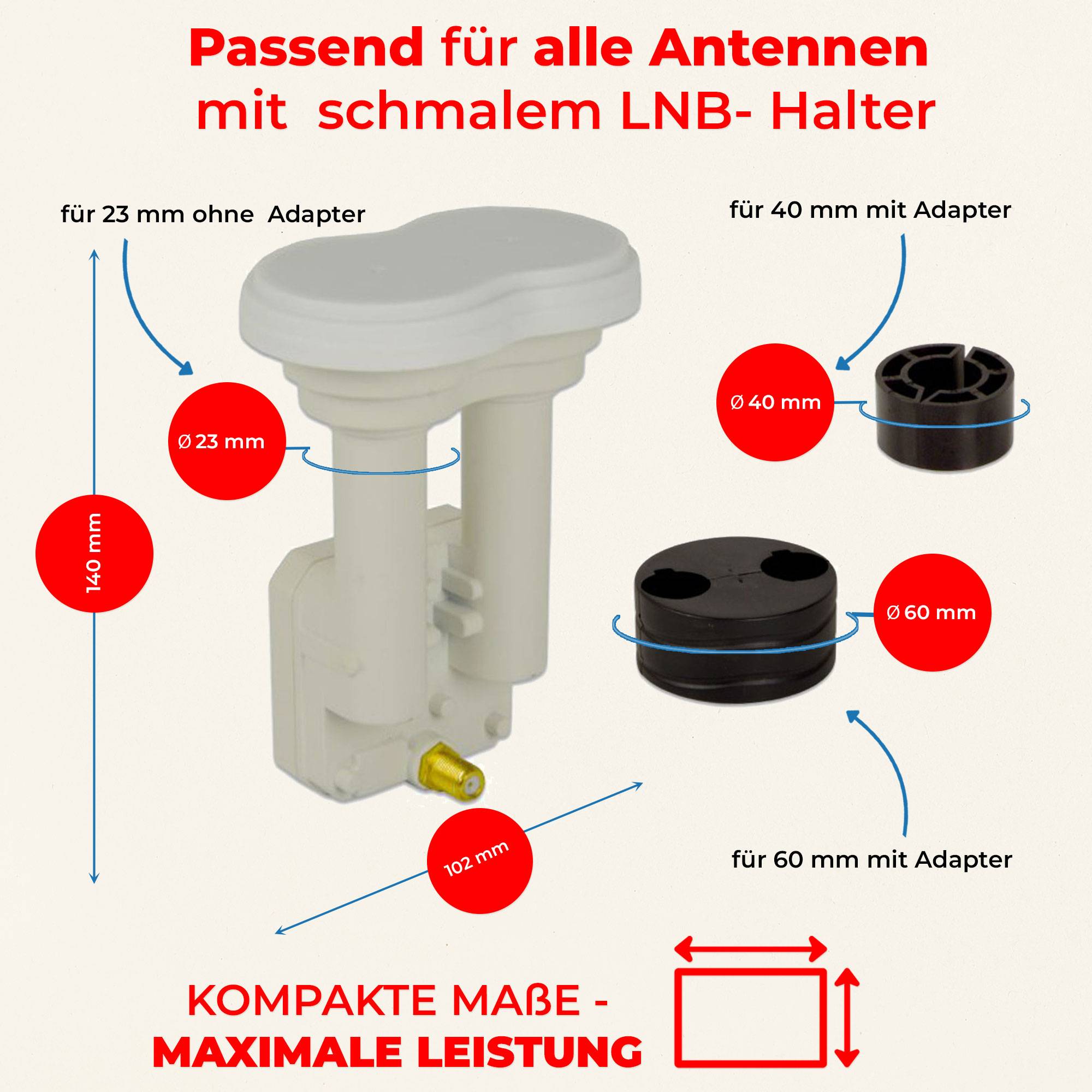 Passend für alle Antennen mit schmalem LNB- Halter

für 23 mm ohne Adapter

für 40 mm mit Adapter

Ø 40 mm

Ø 23 mm

140 mm

Ø 60 mm

102 mm

für 60 mm mit Adapter

KOMPAKTE MAßE - MAXIMALE LEISTUNG