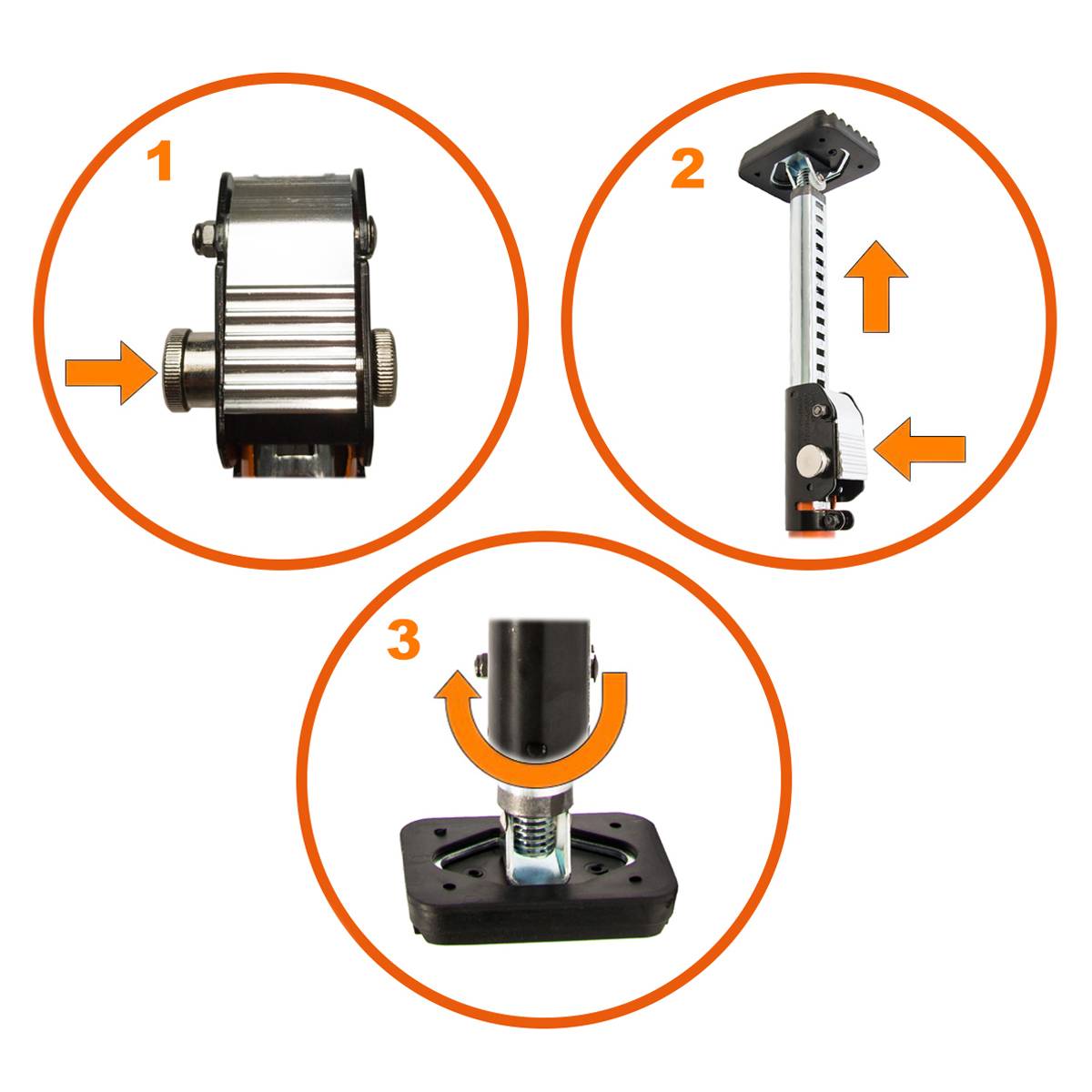 1

2

3