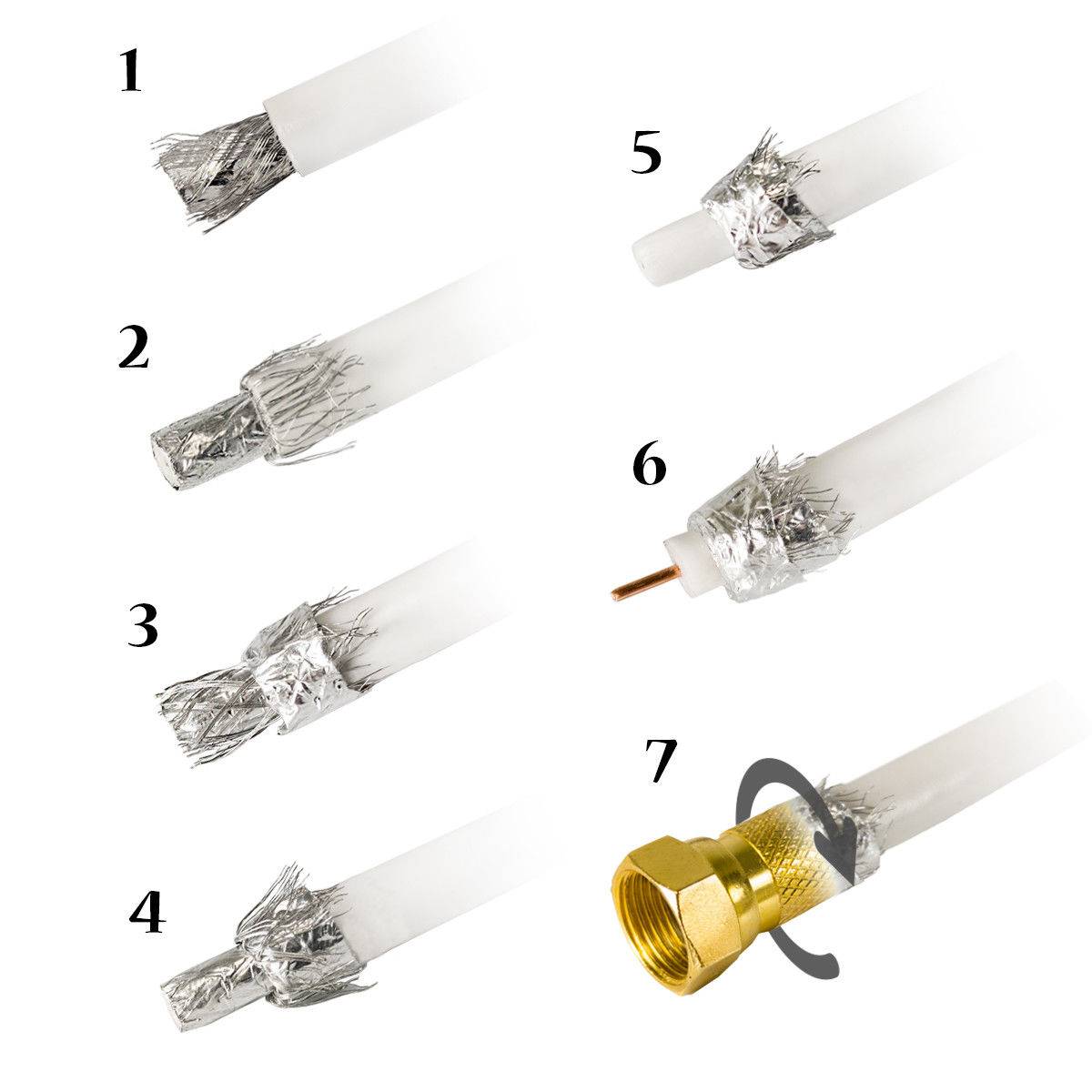 1

2

3

4

5

6

7