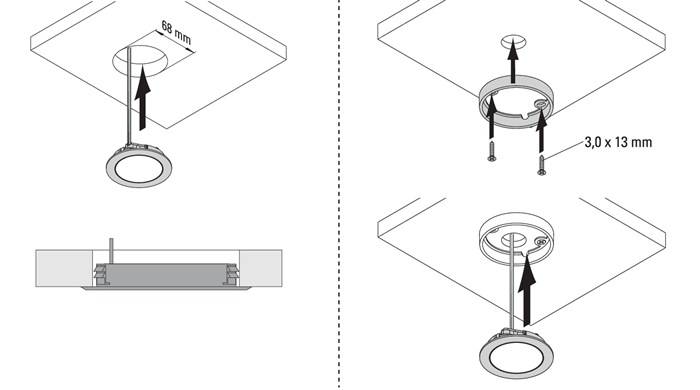 68 mm

3,0 x 13 mm